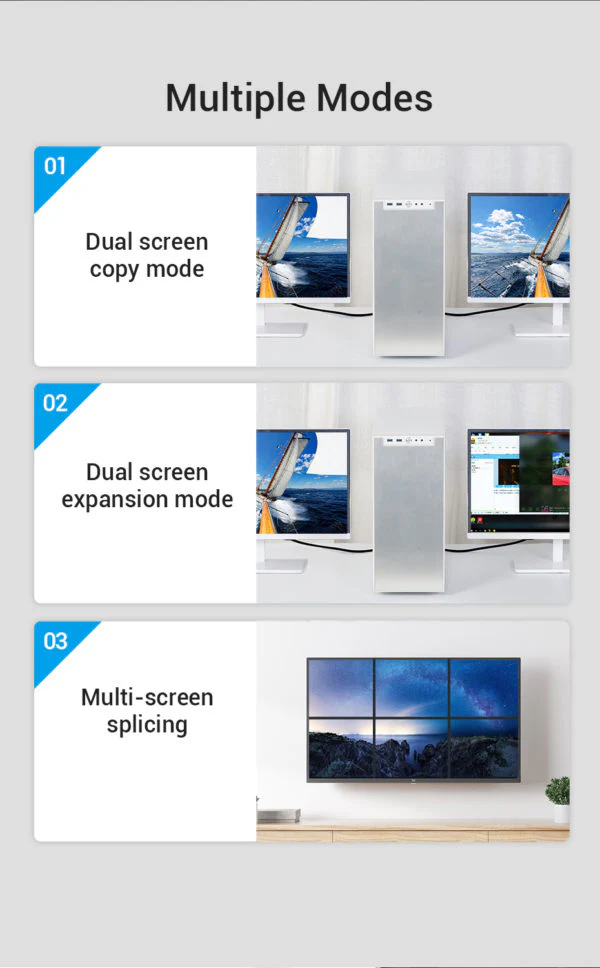 Multiple Modes

01

Dual screen copy mode

02

Dual screen expansion mode

03

Multi-screen splicing